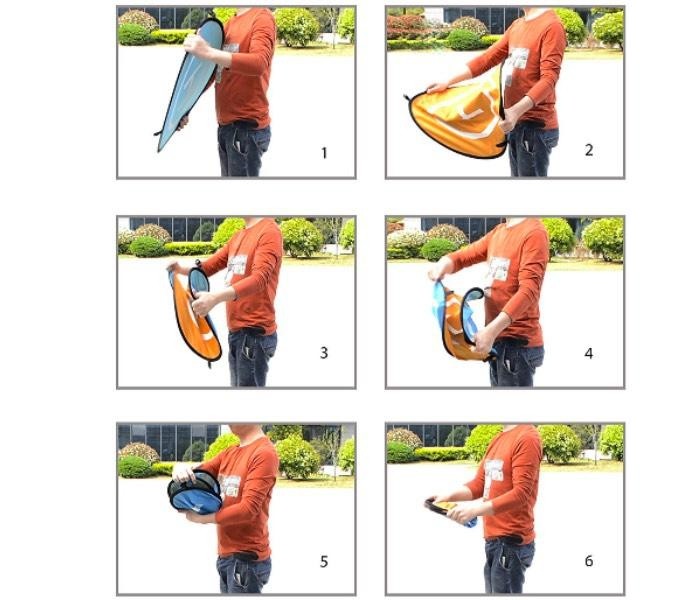 1

2

3

4

5

6