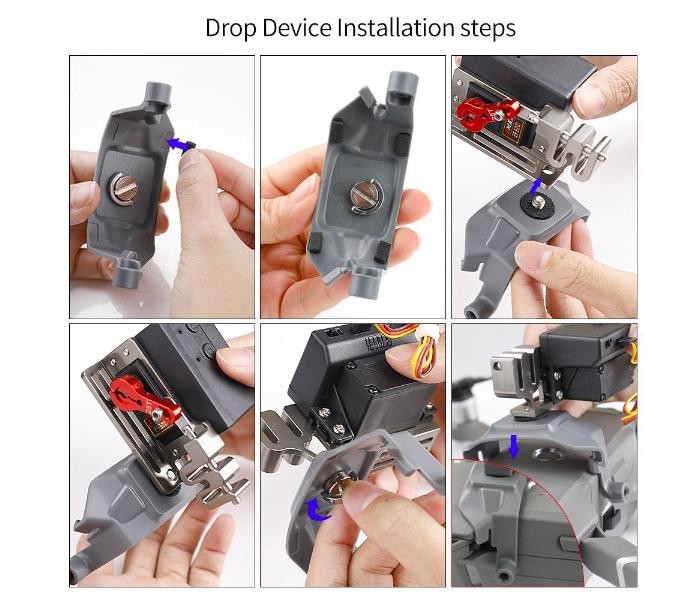 Drop Device Installation steps