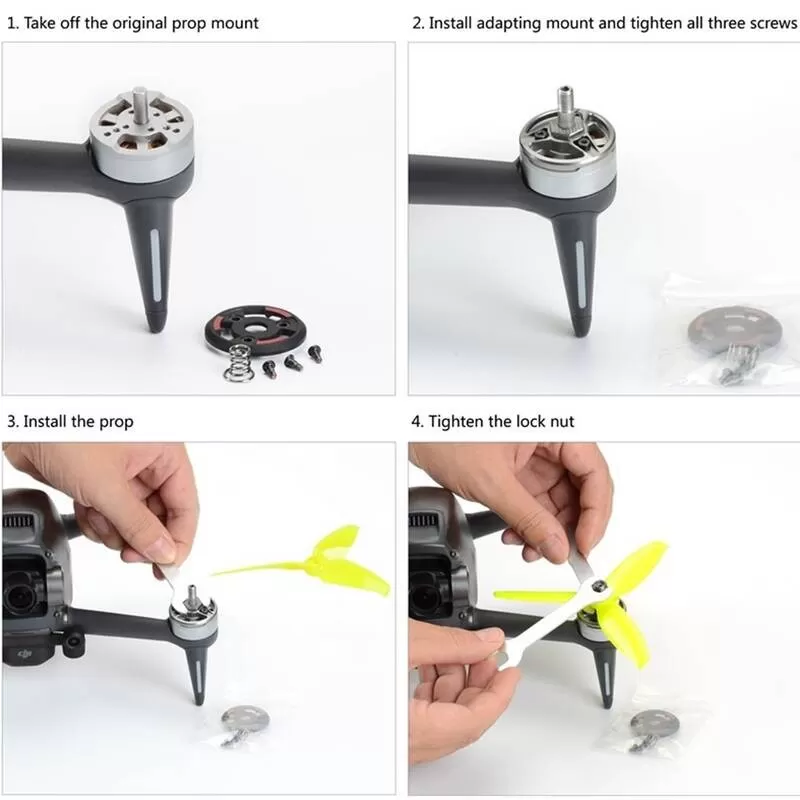 1. Take off the original prop mount

2. Install adapting mount and tighten all three screws

3. Install the prop

4. Tighten the lock nut